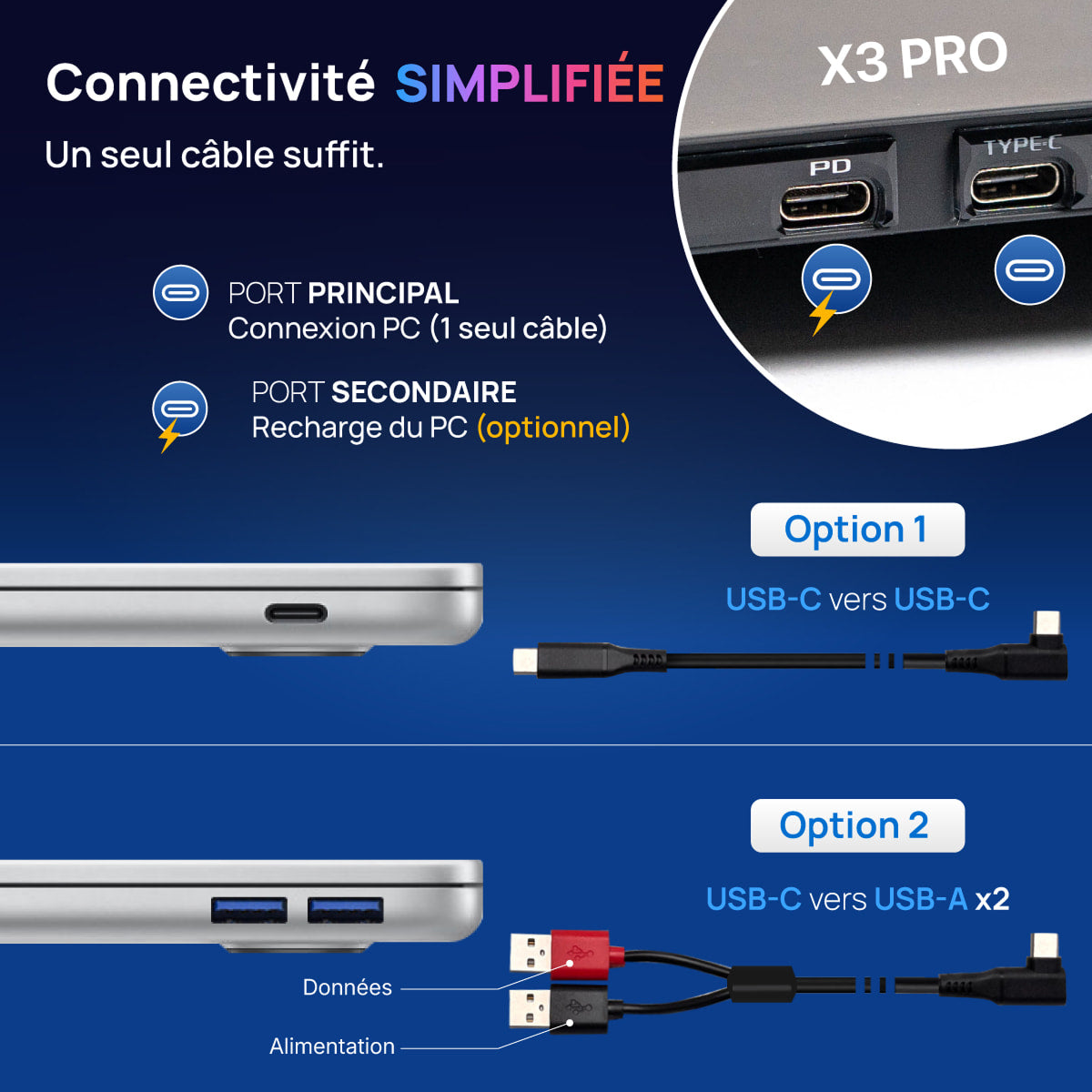 Connectivité SIMPLIFIÉE

Un seul câble suffit.

X3 PRO

PD

TYPE-C

PORT PRINCIPAL
Connexion PC (1 seul câble)

PORT SECONDAIRE
Recharge du PC (optionnel)

Option 1

USB-C vers USB-C

Option 2

USB-C vers USB-A x2

Données

Alimentation